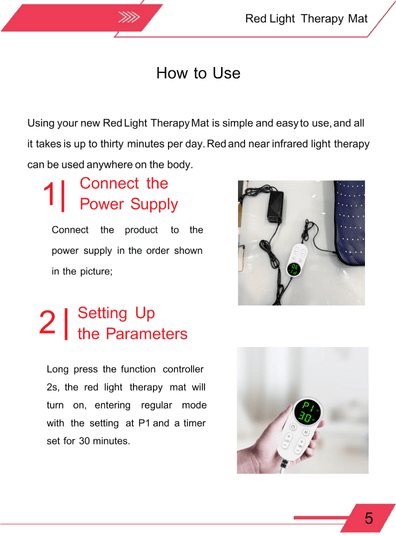 Red Light Therapy Mat

How to Use

Using your new Red Light Therapy Mat is simple and easy to use, and all it takes is up to thirty minutes per day. Red and near infrared light therapy can be used anywhere on the body.

1| Connect the Power Supply

Connect the product to the power supply in the order shown in the picture;

2| Setting Up the Parameters

Long press the function controller 2s, the red light therapy mat will turn on, entering regular mode with the setting at P1 and a timer set for 30 minutes.

P1
30

5